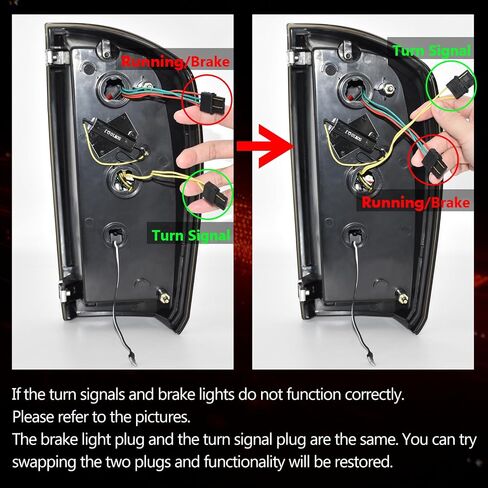 Running/Brake

Turn Signal

Turn Signal

Running/Brake

If the turn signals and brake lights do not function correctly.

Please refer to the pictures.

The brake light plug and the turn signal plug are the same. You can try swapping the two plugs and functionality will be restored.