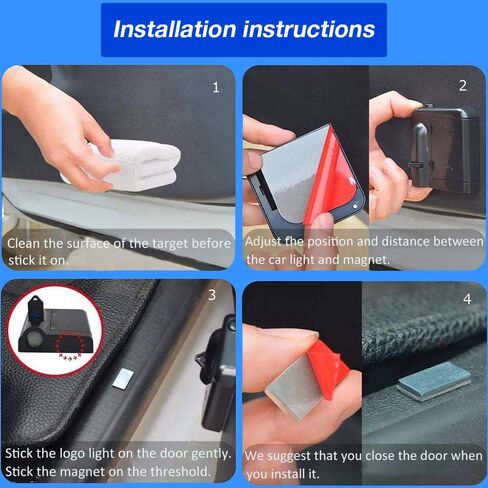 Installation instructions

1

Clean the surface of the target before stick it on.

2

Adjust the position and distance between the car light and magnet.

3

Stick the logo light on the door gently. Stick the magnet on the threshold.

4

We suggest that you close the door when you install it.