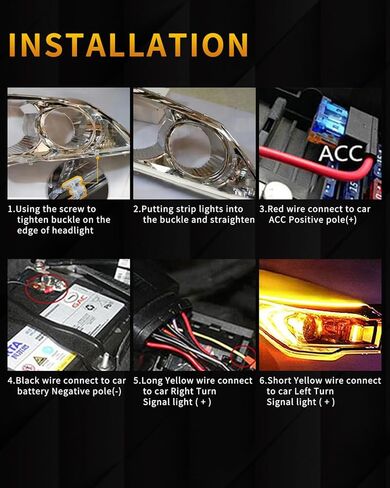 INSTALLATION

ACC

1.Using the screw to tighten buckle on the edge of headlight

2.Putting strip lights into the buckle and straighten

3.Red wire connect to car ACC Positive pole(+)

GAC

4.Black wire connect to car battery Negative pole(-)

5.Long Yellow wire connect to car Right Turn Signal light ( + )

6.Short Yellow wire connect to car Left Turn Signal light ( + )