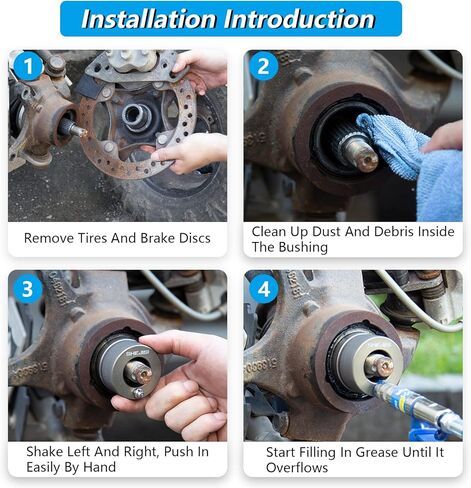 Installation Introduction

1

Remove Tires And Brake Discs

2

Clean Up Dust And Debris Inside The Bushing

3

Shake Left And Right, Push In Easily By Hand

4

Start Filling In Grease Until It Overflows