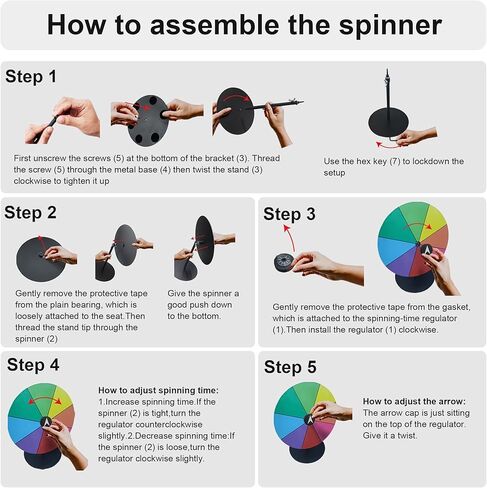 How to assemble the spinner

Step 1

First unscrew the screws (5) at the bottom of the bracket (3). Thread the screw (5) through the metal base (4) then twist the stand (3) clockwise to tighten it up

Use the hex key (7) to lockdown the setup

Step 2

Gently remove the protective tape from the plain bearing, which is loosely attached to the seat.Then thread the stand tip through the spinner (2)

Give the spinner a good push down to the bottom.

Step 3

Gently remove the protective tape from the gasket, which is attached to the spinning-time regulator (1).Then install the regulator (1) clockwise.

Step 4

How to adjust spinning time:
1.Increase spinning time.If the spinner (2) is tight,turn the regulator counterclockwise slightly.2.Decrease spinning time:If the spinner (2) is loose,turn the regulator clockwise slightly.

Step 5

How to adjust the arrow:
The arrow cap is just sitting on the top of the regulator. Give it a twist.