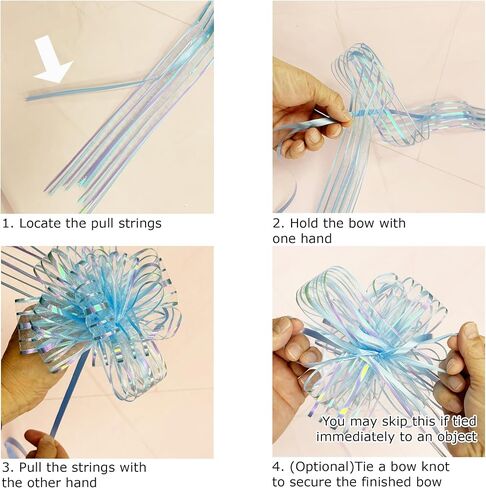 1. Locate the pull strings

2. Hold the bow with one hand

3. Pull the strings with the other hand

You may skip this if tied immediately to an object

4. (Optional)Tie a bow knot to secure the finished bow