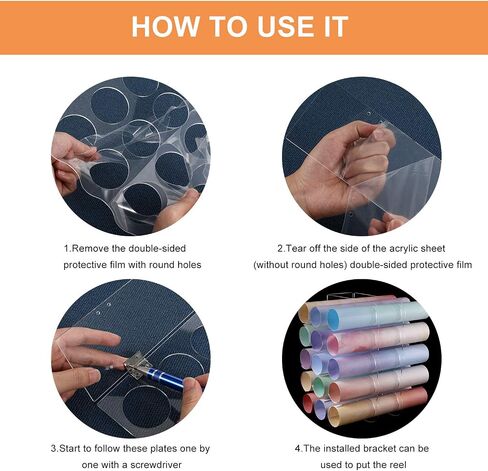 HOW TO USE IT

1.Remove the double-sided protective film with round holes

2.Tear off the side of the acrylic sheet (without round holes) double-sided protective film

3.Start to follow these plates one by one with a screwdriver

4.The installed bracket can be used to put the reel