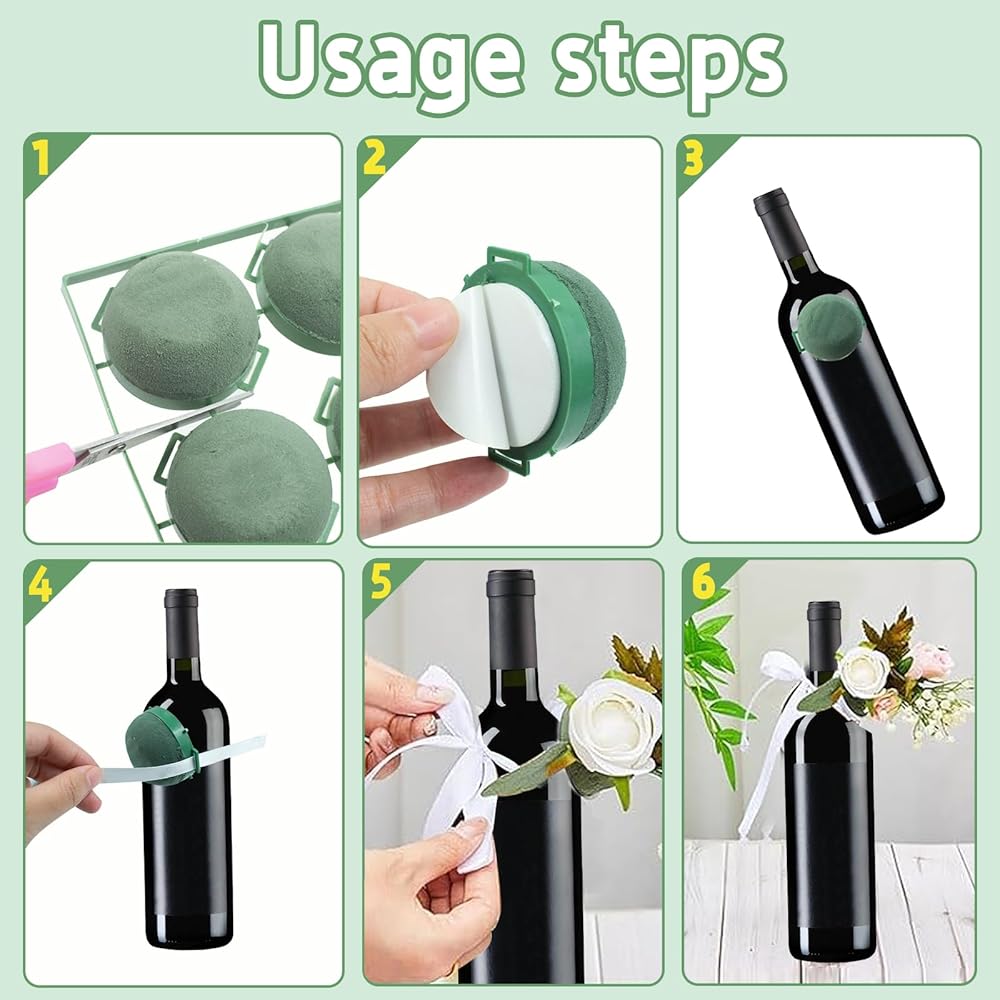 Usage steps

1

2

3

4

5

6