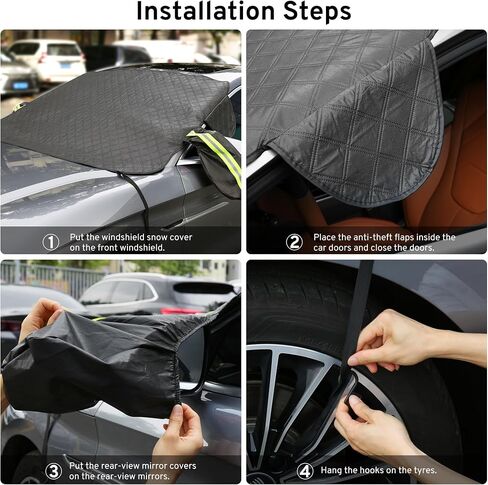 Installation Steps

1 Put the windshield snow cover on the front windshield.

2 Place the anti-theft flaps inside the car doors and close the doors.

3 Put the rear-view mirror covers on the rear-view mirrors.

4 Hang the hooks on the tyres.