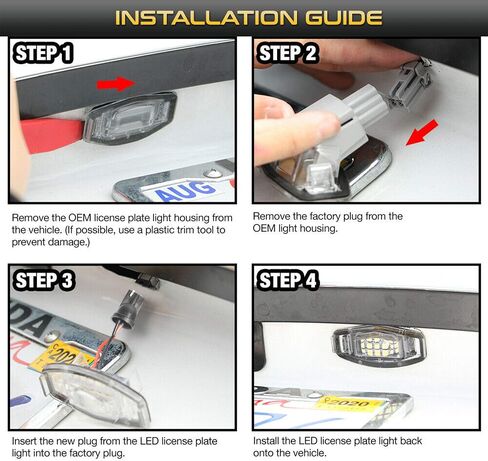 INSTALLATION GUIDE

STEP 1

AUG

Remove the OEM license plate light housing from the vehicle. (If possible, use a plastic trim tool to prevent damage.)

STEP 2

Remove the factory plug from the OEM light housing.

STEP 3

DA

202

Insert the new plug from the LED license plate light into the factory plug.

STEP 4

2020

Install the LED license plate light back onto the vehicle.