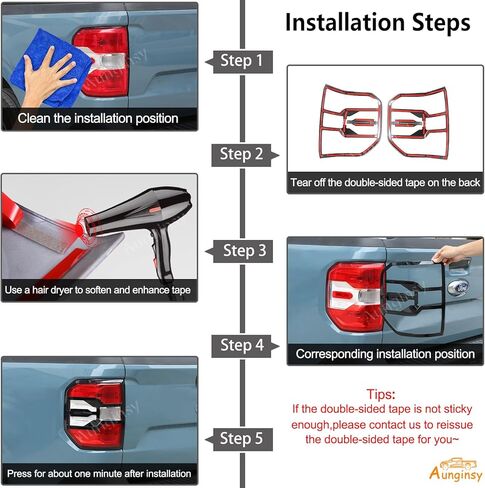 Installation Steps

Step 1

Clean the installation position

Step 2

Tear off the double-sided tape on the back

Step 3

Use a hair dryer to soften and enhance tape

Step 4

Corresponding installation position

Step 5

Press for about one minute after installation

Tips:
If the double-sided tape is not sticky enough,please contact us to reissue the double-sided tape for you~

Aunginsy