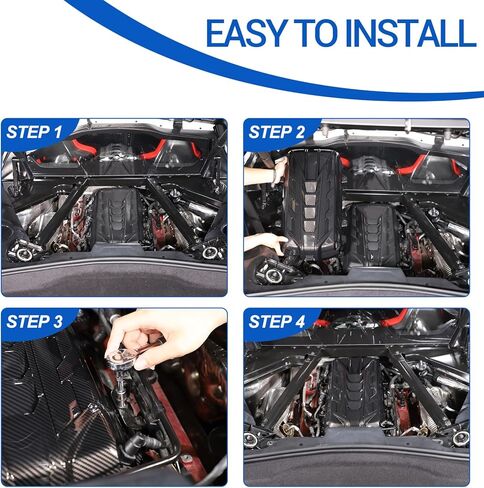 EASY TO INSTALL

STEP 1

STEP 2

STEP 3

STEP 4