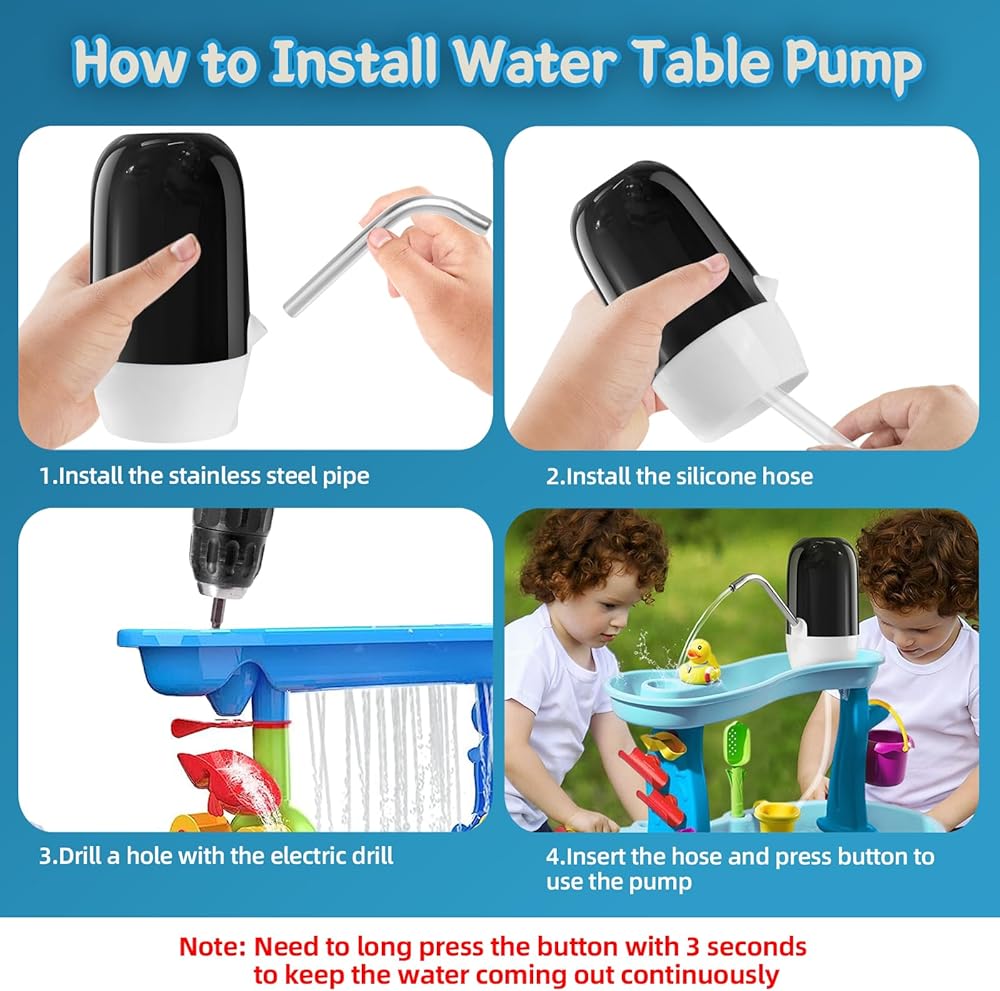 How to Install Water Table Pump

1.Install the stainless steel pipe

2.Install the silicone hose

3.Drill a hole with the electric drill

4.Insert the hose and press button to use the pump

Note: Need to long press the button with 3 seconds to keep the water coming out continuously