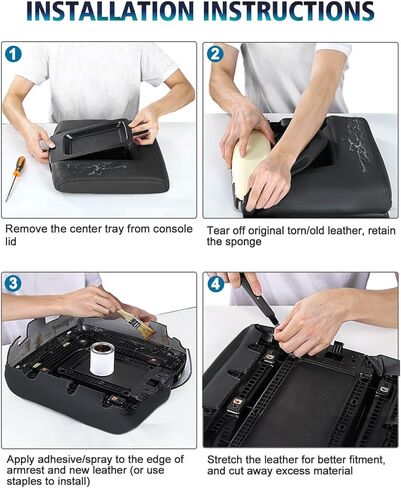 INSTALLATION INSTRUCTIONS

1

Remove the center tray from console lid

2

Tear off original torn/old leather, retain the sponge

3

Apply adhesive/spray to the edge of armrest and new leather (or use staples to install)

4

Stretch the leather for better fitment, and cut away excess material