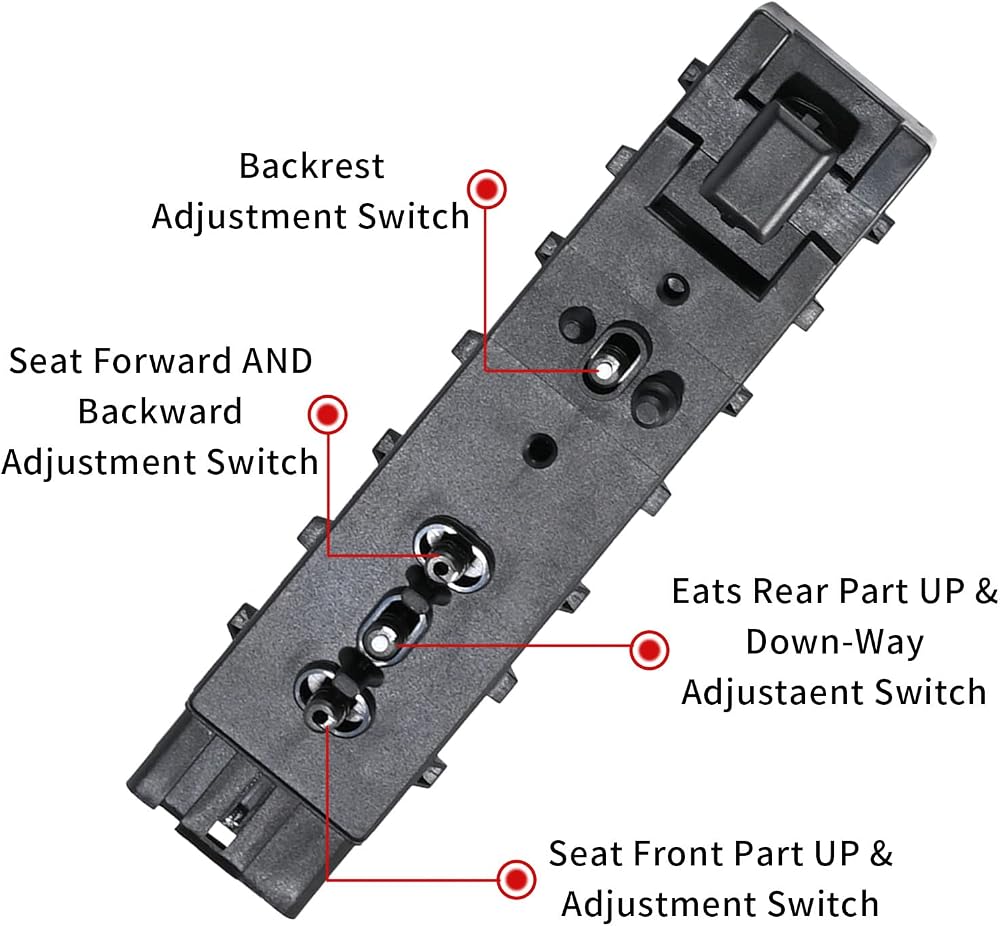 Backrest
Adjustment Switch

Seat Forward AND
Backward
Adjustment Switch

Eats Rear Part UP &
Down-Way
Adjustaent Switch

Seat Front Part UP &
Adjustment Switch