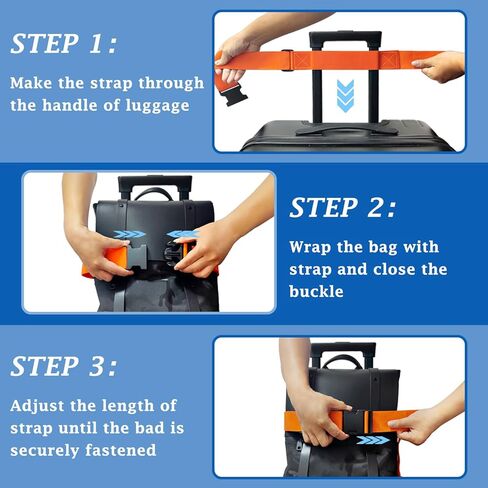 STEP 1:

Make the strap through the handle of luggage

STEP 2:

Wrap the bag with strap and close the buckle

STEP 3:

Adjust the length of strap until the bad is securely fastened