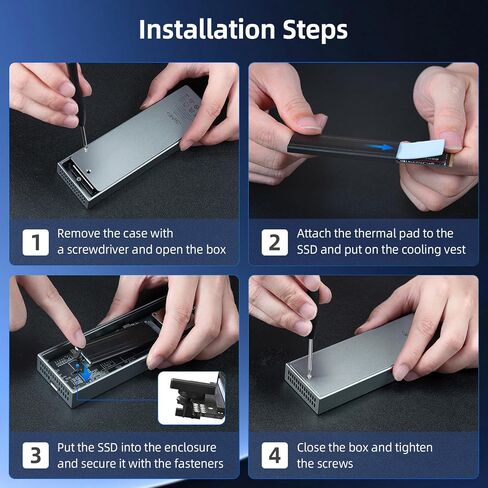 Installation Steps

1 Remove the case with a screwdriver and open the box

2 Attach the thermal pad to the SSD and put on the cooling vest

3 Put the SSD into the enclosure and secure it with the fasteners

4 Close the box and tighten the screws