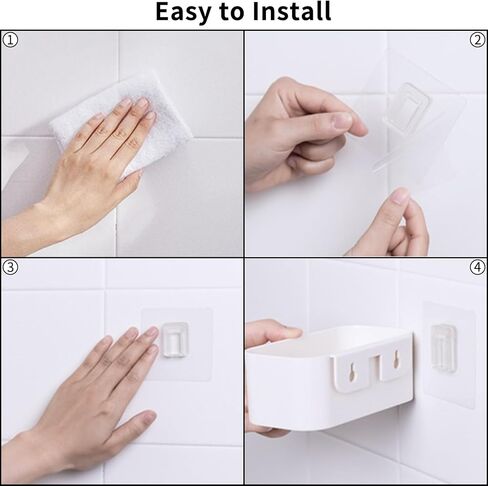 Easy to Install

①

②

③

④