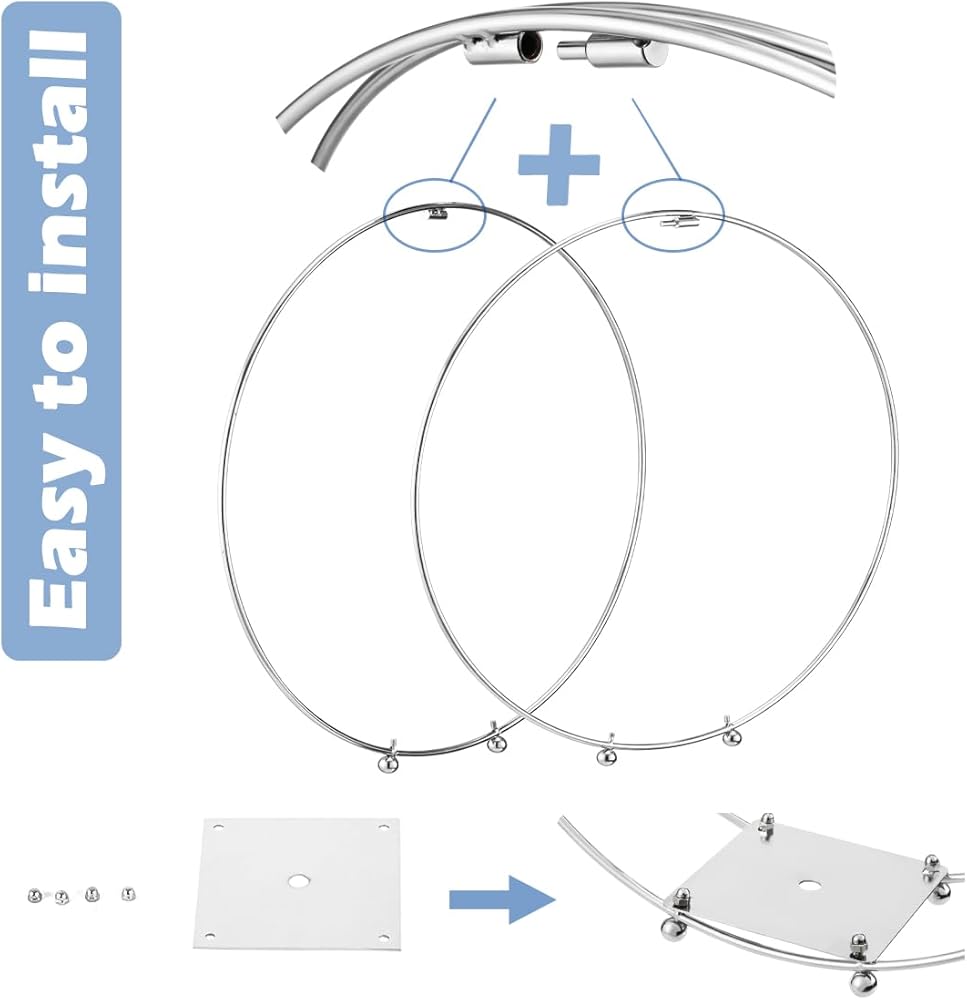 Easy to install