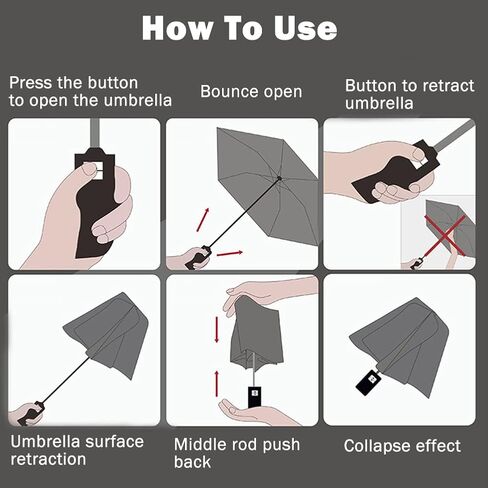 How To Use

Press the button to open the umbrella

Bounce open

Button to retract umbrella

Umbrella surface retraction

Middle rod push back

Collapse effect