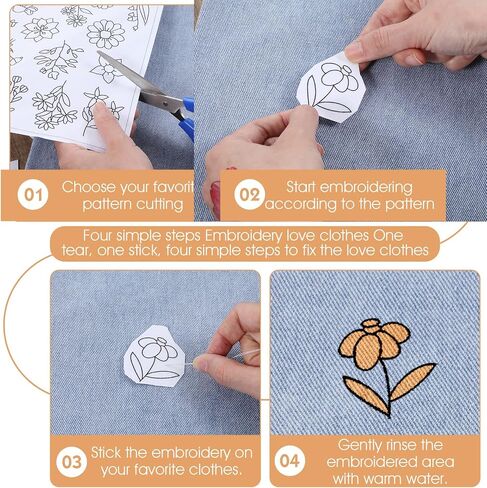 01 Choose your favorit pattern cutting

02 Start embroidering according to the pattern

Four simple steps Embroidery love clothes One tear, one stick, four simple steps to fix the love clothes

03 Stick the embroidery on your favorite clothes.

04 Gently rinse the embroidered area with warm water.