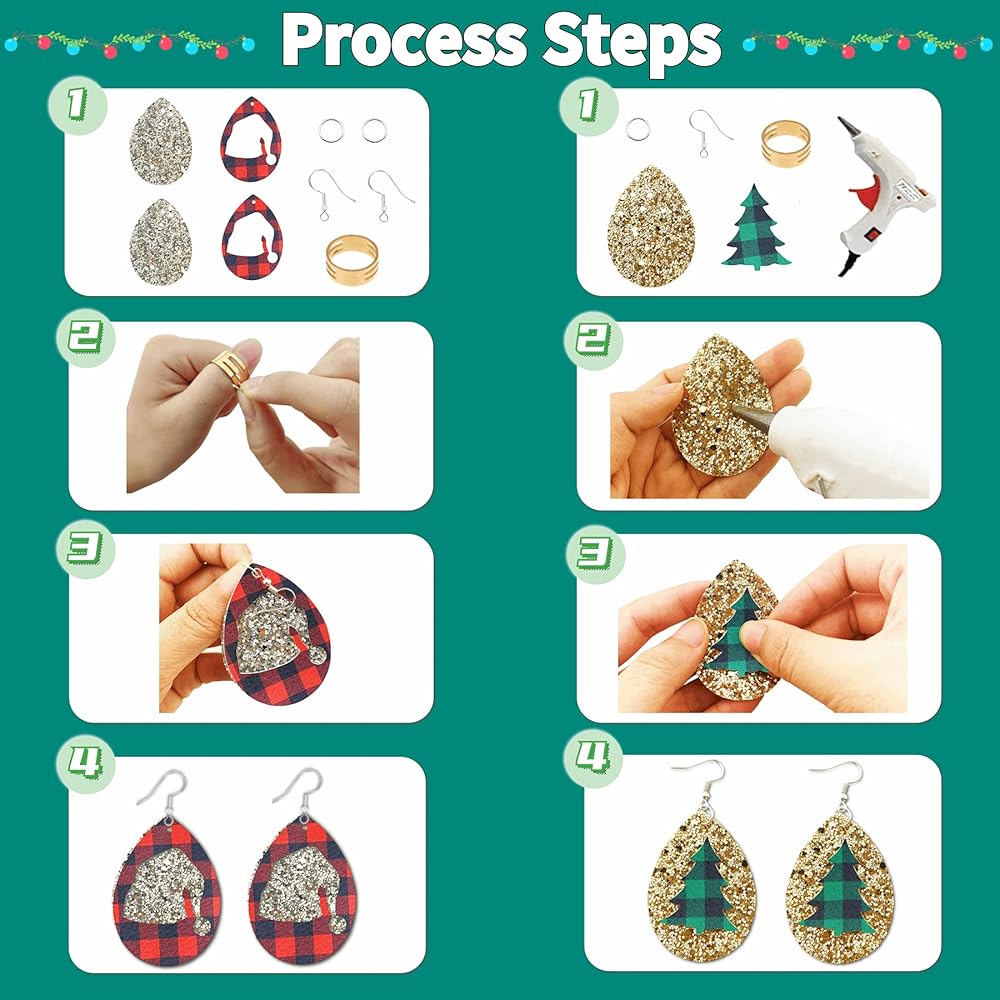 Process Steps

1

2

3

4

1

2

3

4