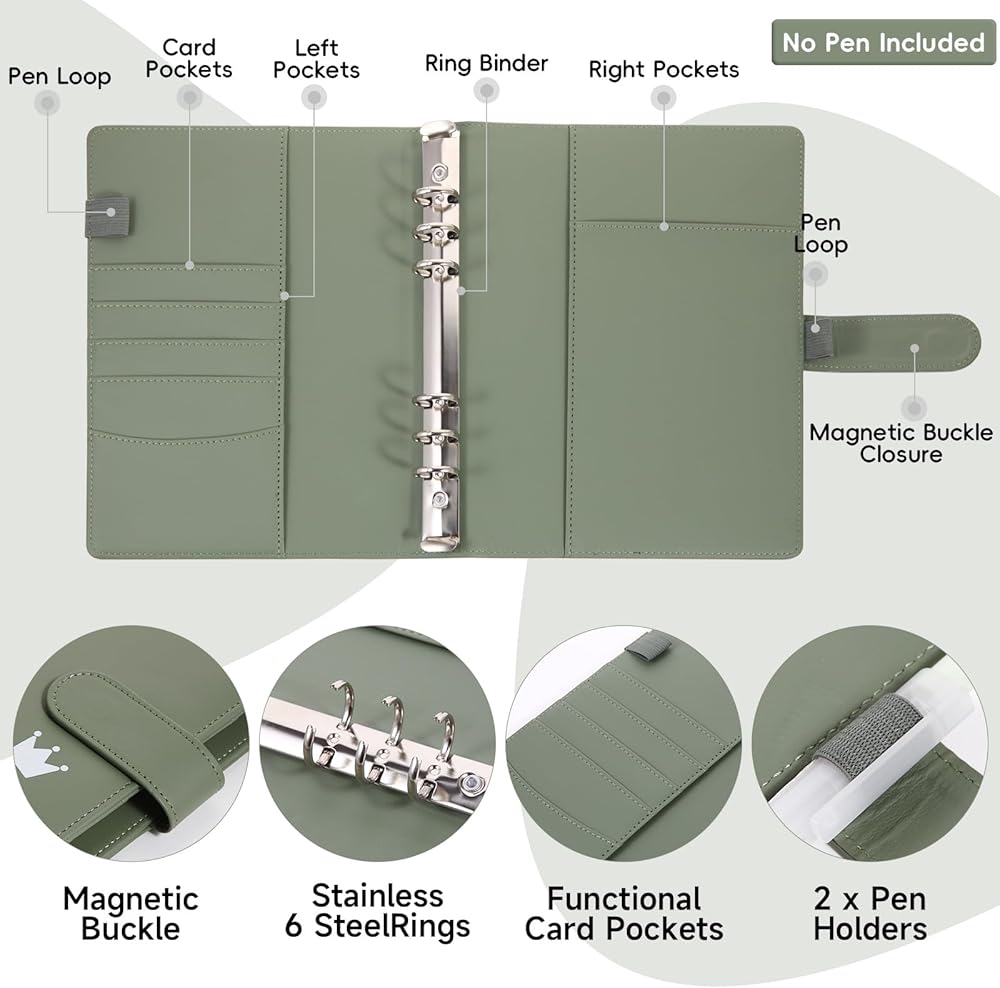 No Pen Included

Pen Loop

Card Pockets

Left Pockets

Ring Binder

Right Pockets

Pen Loop

Magnetic Buckle Closure

Magnetic Buckle

Stainless 6 SteelRings

Functional Card Pockets

2 x Pen Holders