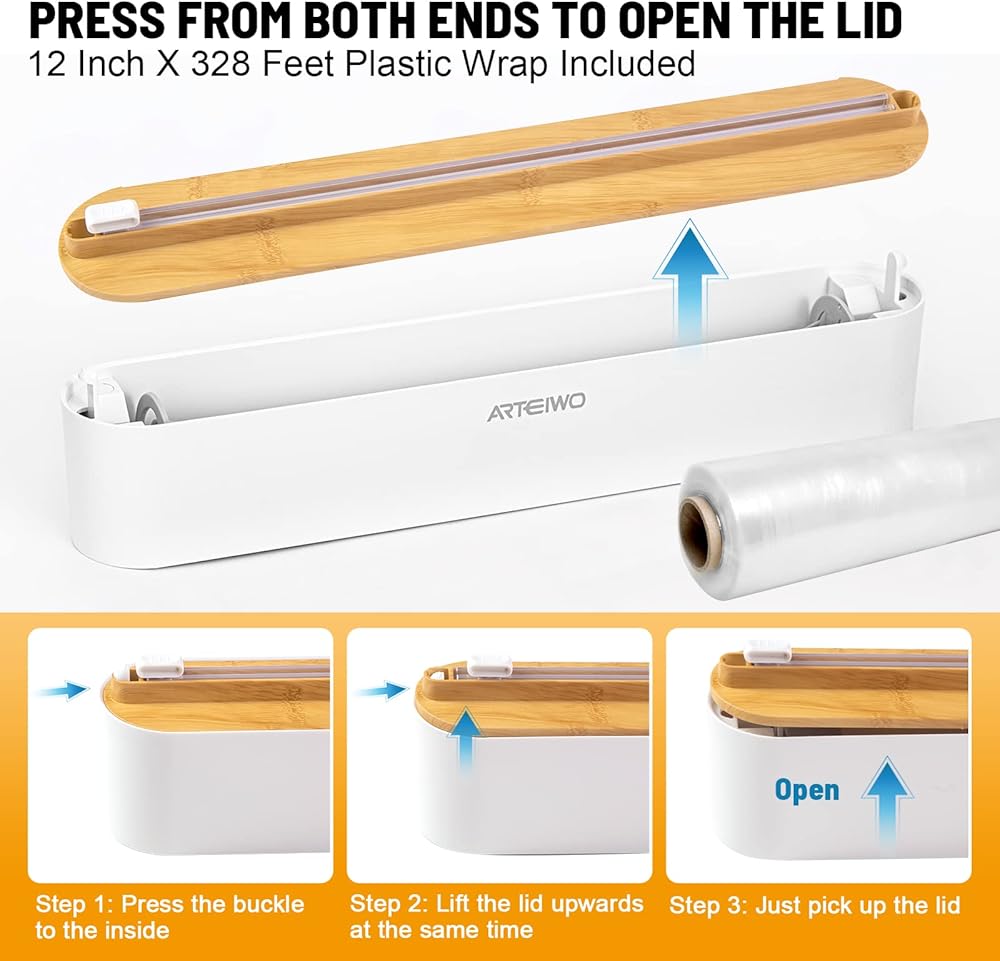 PRESS FROM BOTH ENDS TO OPEN THE LID
12 Inch X 328 Feet Plastic Wrap Included

ARTEIWO

Open

Step 1: Press the buckle to the inside

Step 2: Lift the lid upwards at the same time

Step 3: Just pick up the lid