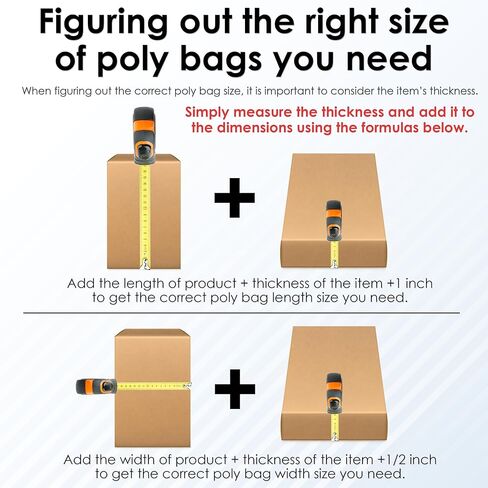 Figuring out the right size of poly bags you need

When figuring out the correct poly bag size, it is important to consider the item's thickness.

Simply measure the thickness and add it to the dimensions using the formulas below.

+

Add the length of product + thickness of the item +1 inch to get the correct poly bag length size you need.

+

Add the width of product + thickness of the item +1/2 inch to get the correct poly bag width size you need.