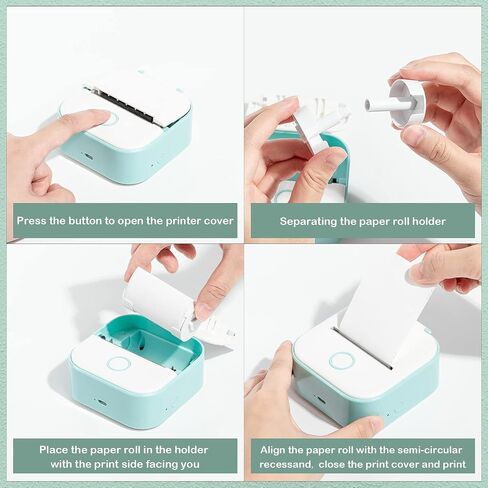 Press the button to open the printer cover

Separating the paper roll holder

Place the paper roll in the holder with the print side facing you

Align the paper roll with the semi-circular recessand, close the print cover and print