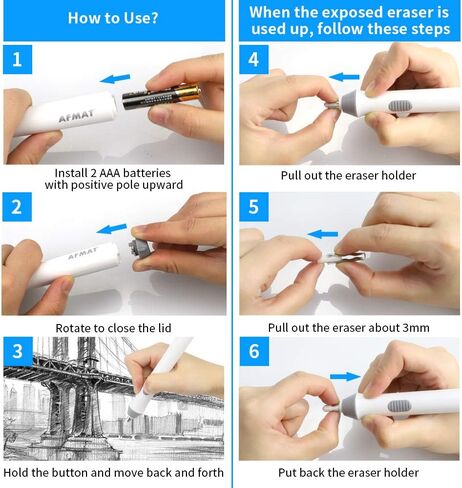 How to Use?

1

AFMAT

Install 2 AAA batteries with positive pole upward

2

AFMAT

Rotate to close the lid

3

Hold the button and move back and forth

When the exposed eraser is used up, follow these steps

4

Pull out the eraser holder

5

Pull out the eraser about 3mm

6

Put back the eraser holder