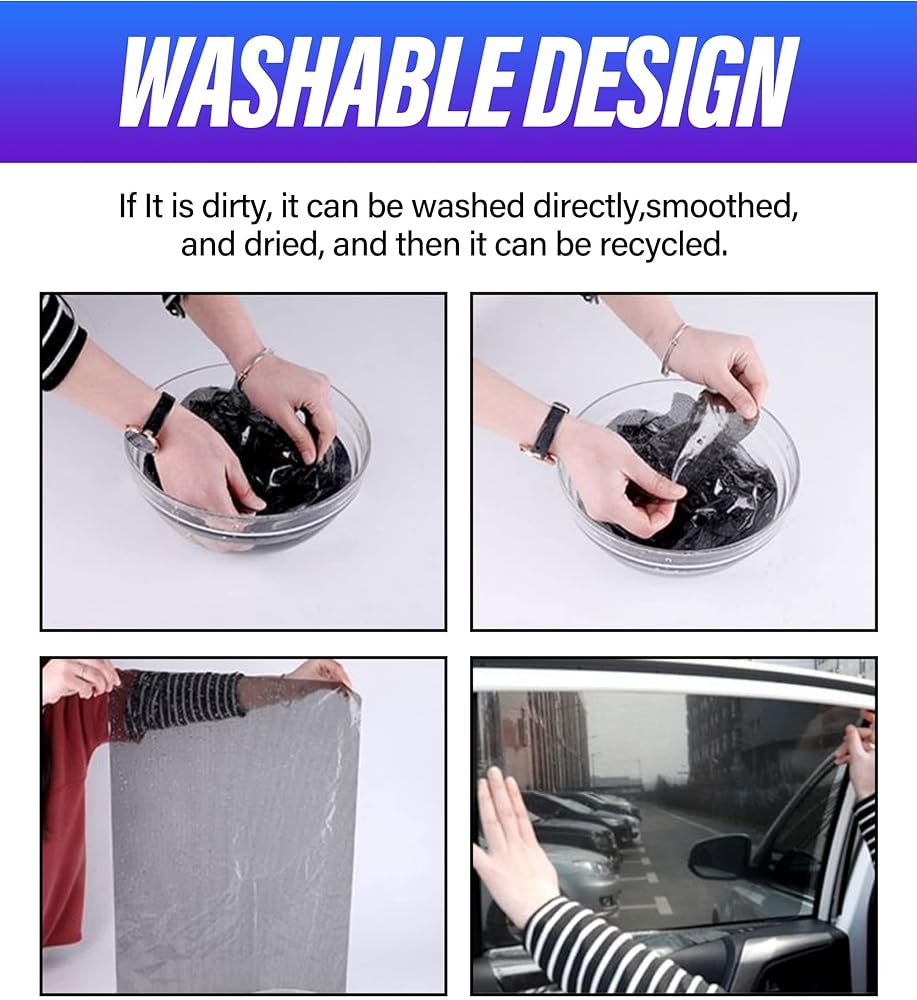 WASHABLE DESIGN

If It is dirty, it can be washed directly,smoothed, and dried, and then it can be recycled.