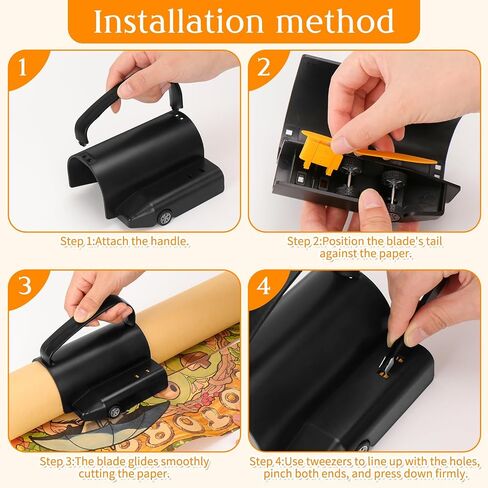 Installation method

1

Step 1:Attach the handle.

2

Step 2:Position the blade's tail against the paper.

3

Step 3:The blade glides smoothly cutting the paper.

4

Step 4:Use tweezers to line up with the holes, pinch both ends, and press down firmly.