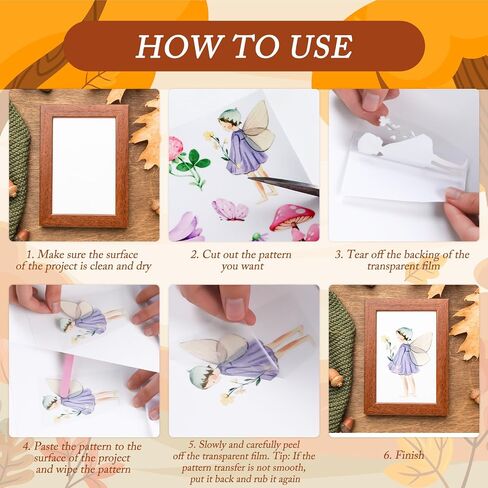 HOW TO USE

1. Make sure the surface of the project is clean and dry

2. Cut out the pattern you want

3. Tear off the backing of the transparent film

4. Paste the pattern to the surface of the project and wipe the pattern

5. Slowly and carefully peel off the transparent film. Tip: If the pattern transfer is not smooth, put it back and rub it again

6. Finish