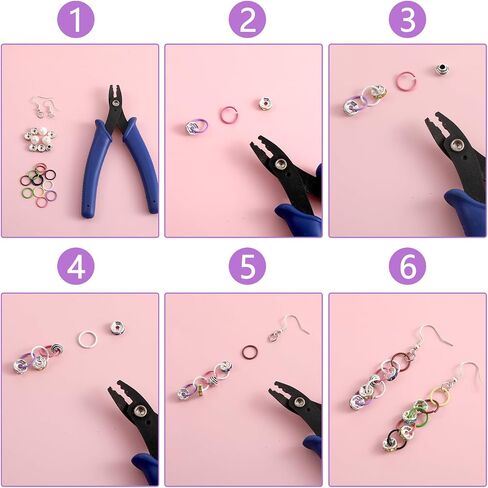 1

2

3

4

5

6