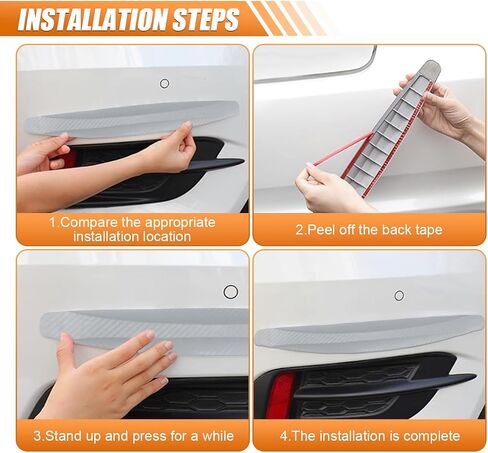 INSTALLATION STEPS

1.Compare the appropriate installation location

2.Peel off the back tape

3.Stand up and press for a while

4.The installation is complete