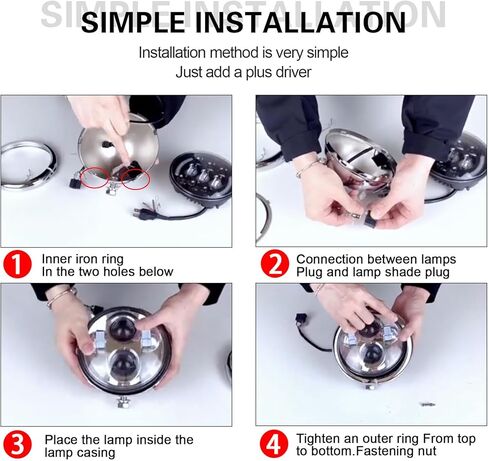 SIMPLE INSTALLATION

SIMPLE INSTALLATION

Installation method is very simple
Just add a plus driver

1 Inner iron ring
In the two holes below

2 Connection between lamps
Plug and lamp shade plug

3 Place the lamp inside the lamp casing

4 Tighten an outer ring From top to bottom.Fastening nut