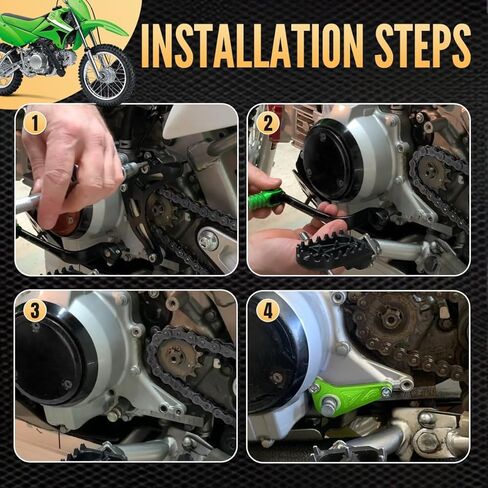 INSTALLATION STEPS

1

2

3

4