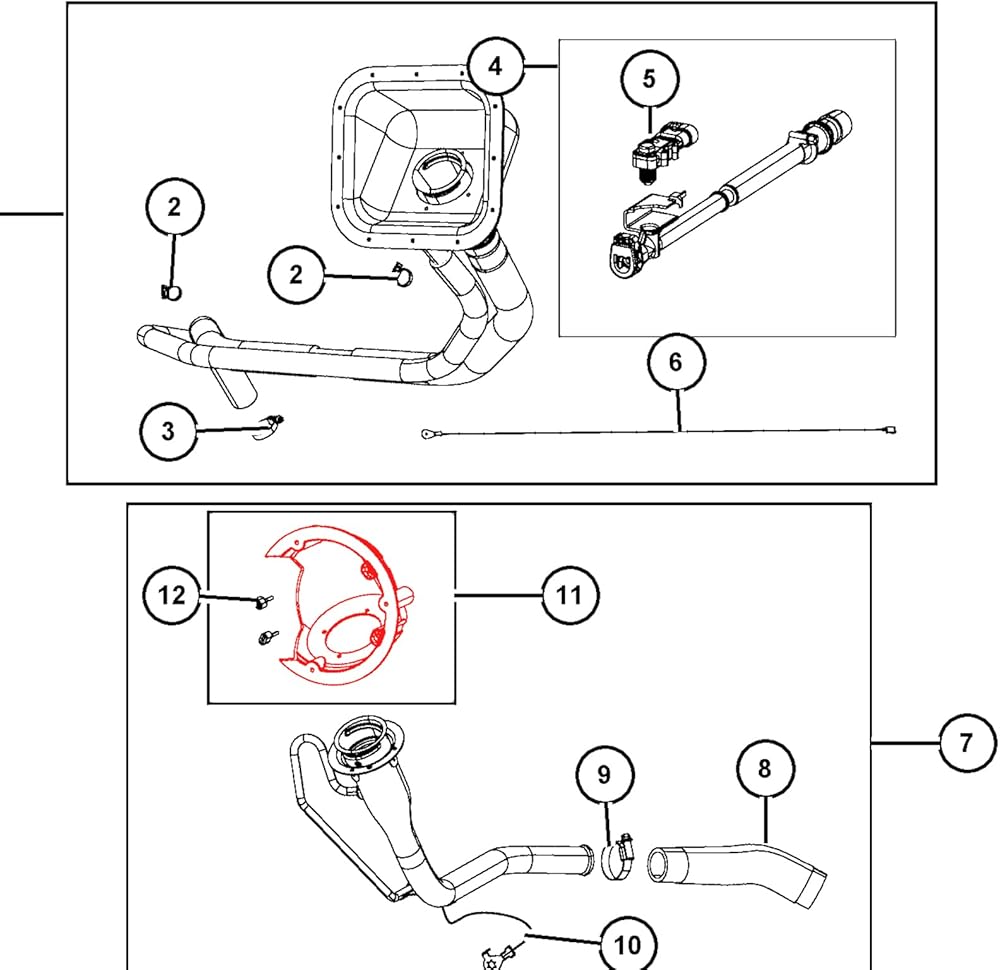 4
5
2
2
6
3
12
11
7
9
8
10