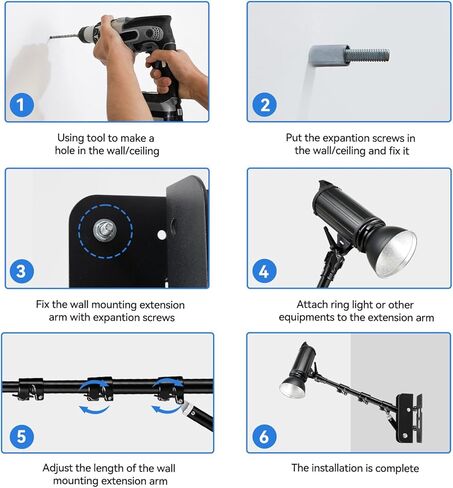 1

Using tool to make a hole in the wall/ceiling

2

Put the expantion screws in the wall/ceiling and fix it

3

Fix the wall mounting extension arm with expantion screws

4

Attach ring light or other equipments to the extension arm

5

Adjust the length of the wall mounting extension arm

6

The installation is complete