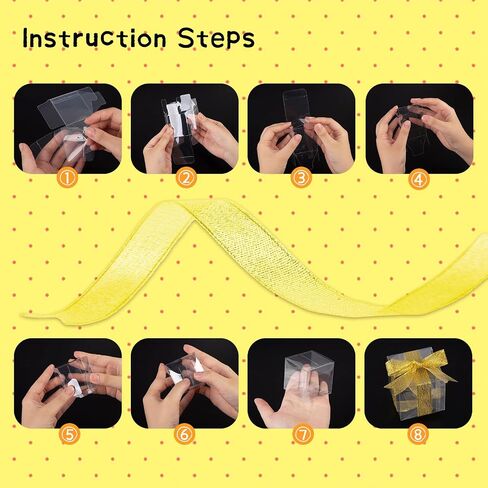 Instruction Steps

①

②

③

④

⑤

⑥

⑦

⑧