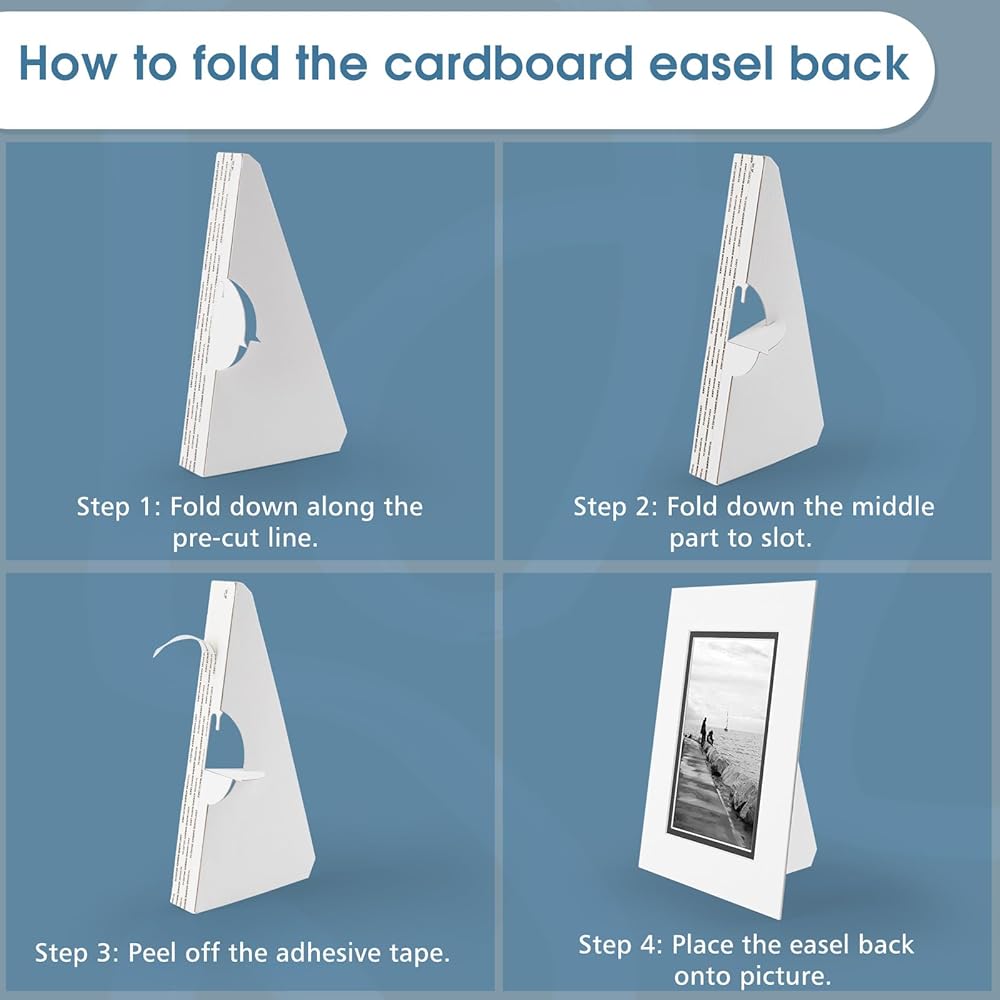 How to fold the cardboard easel back

Step 1: Fold down along the pre-cut line.

Step 2: Fold down the middle part to slot.

Step 3: Peel off the adhesive tape.

Step 4: Place the easel back onto picture.