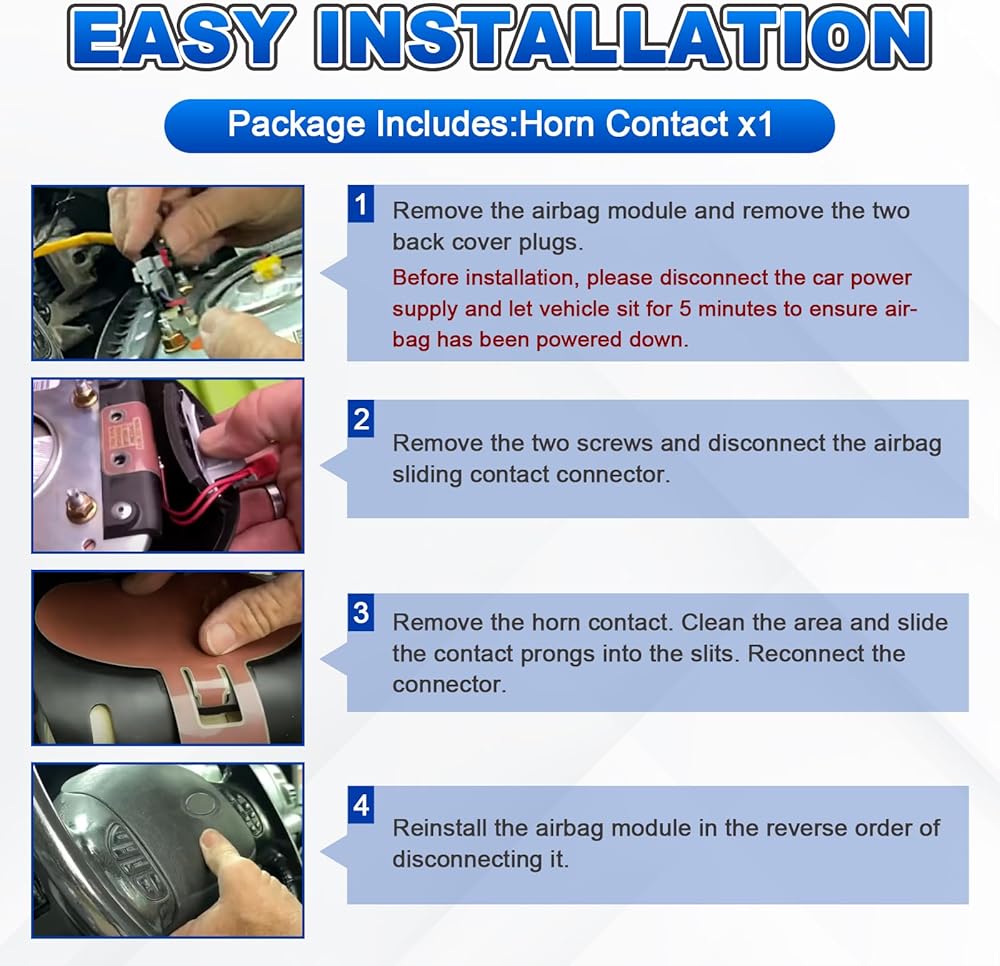 EASY INSTALLATION

Package Includes:Horn Contact x1

1 Remove the airbag module and remove the two back cover plugs.
Before installation, please disconnect the car power supply and let vehicle sit for 5 minutes to ensure airbag has been powered down.

2 Remove the two screws and disconnect the airbag sliding contact connector.

3 Remove the horn contact. Clean the area and slide the contact prongs into the slits. Reconnect the connector.

4 Reinstall the airbag module in the reverse order of disconnecting it.