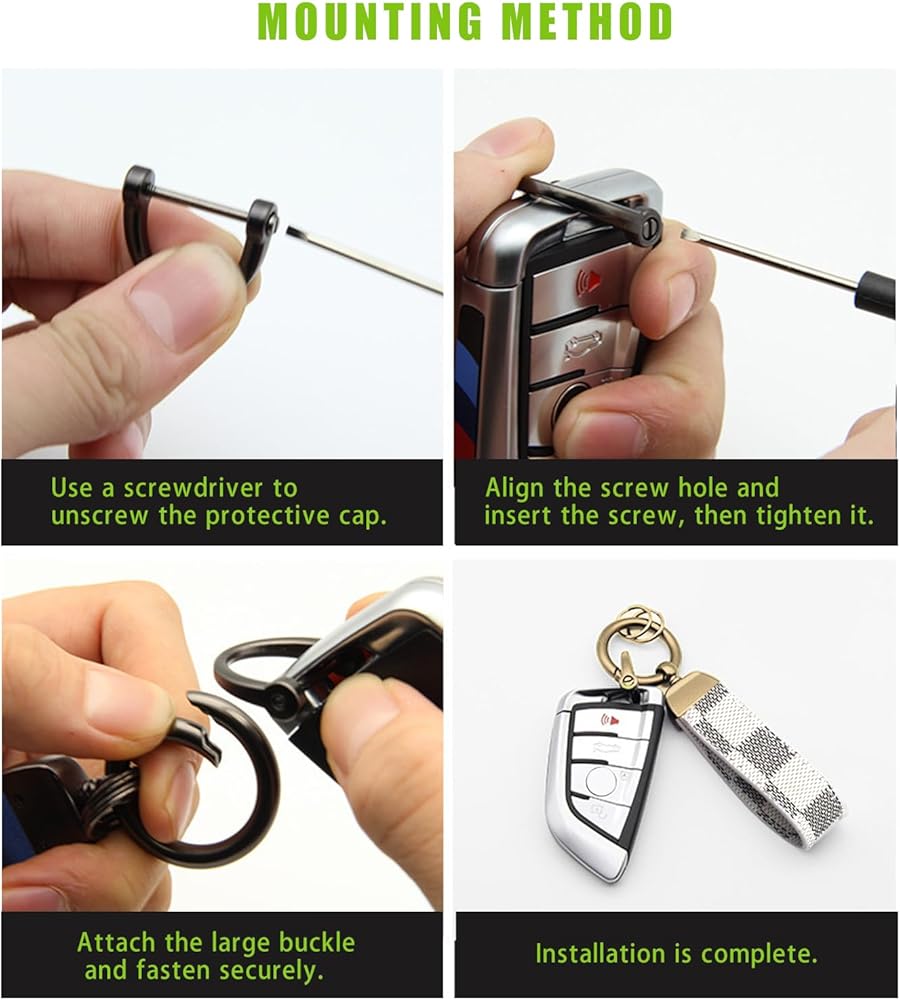 MOUNTING METHOD

Use a screwdriver to unscrew the protective cap.

Align the screw hole and insert the screw, then tighten it.

Attach the large buckle and fasten securely.

Installation is complete.