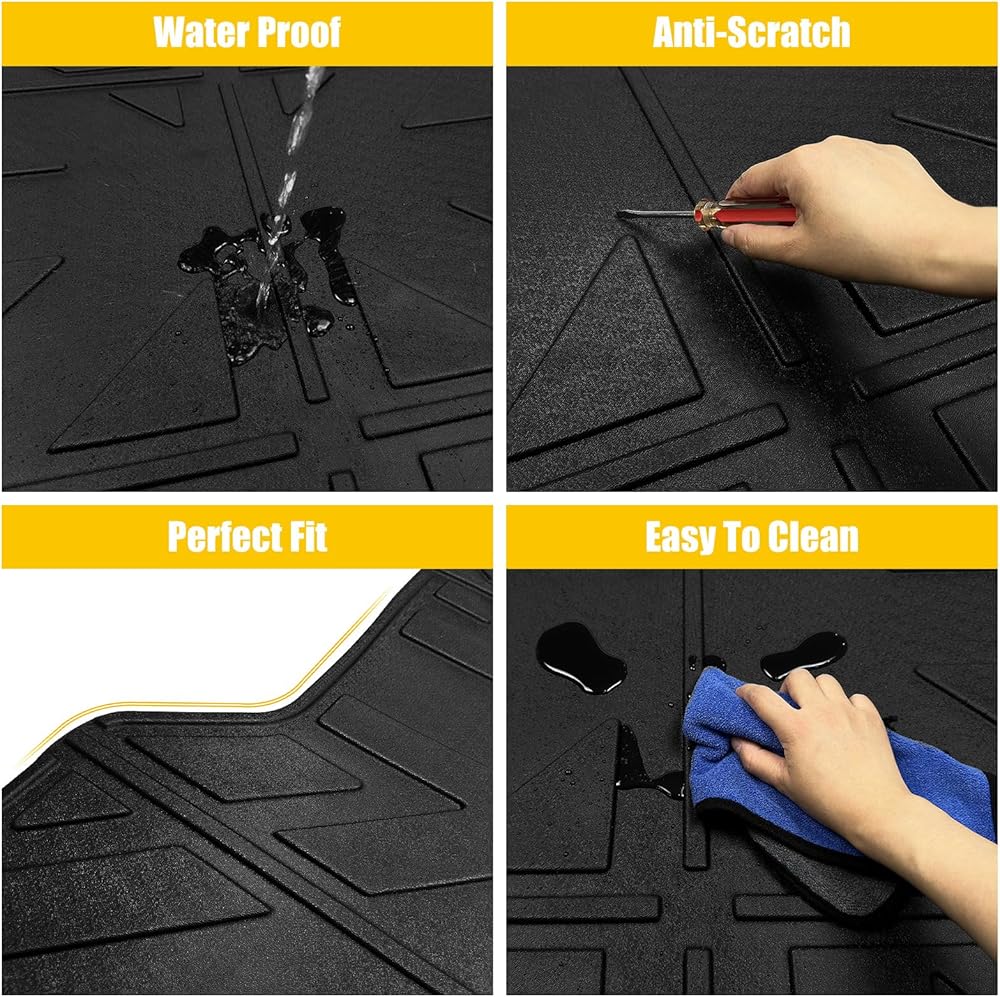 Water Proof

Anti-Scratch

Perfect Fit

Easy To Clean