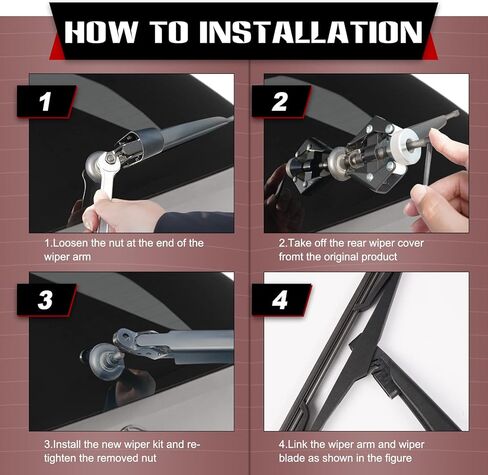 HOW TO INSTALLATION

1

1.Loosen the nut at the end of the wiper arm

2

2.Take off the rear wiper cover fromt the original product

3

3.Install the new wiper kit and re-tighten the removed nut

4

4.Link the wiper arm and wiper blade as shown in the figure