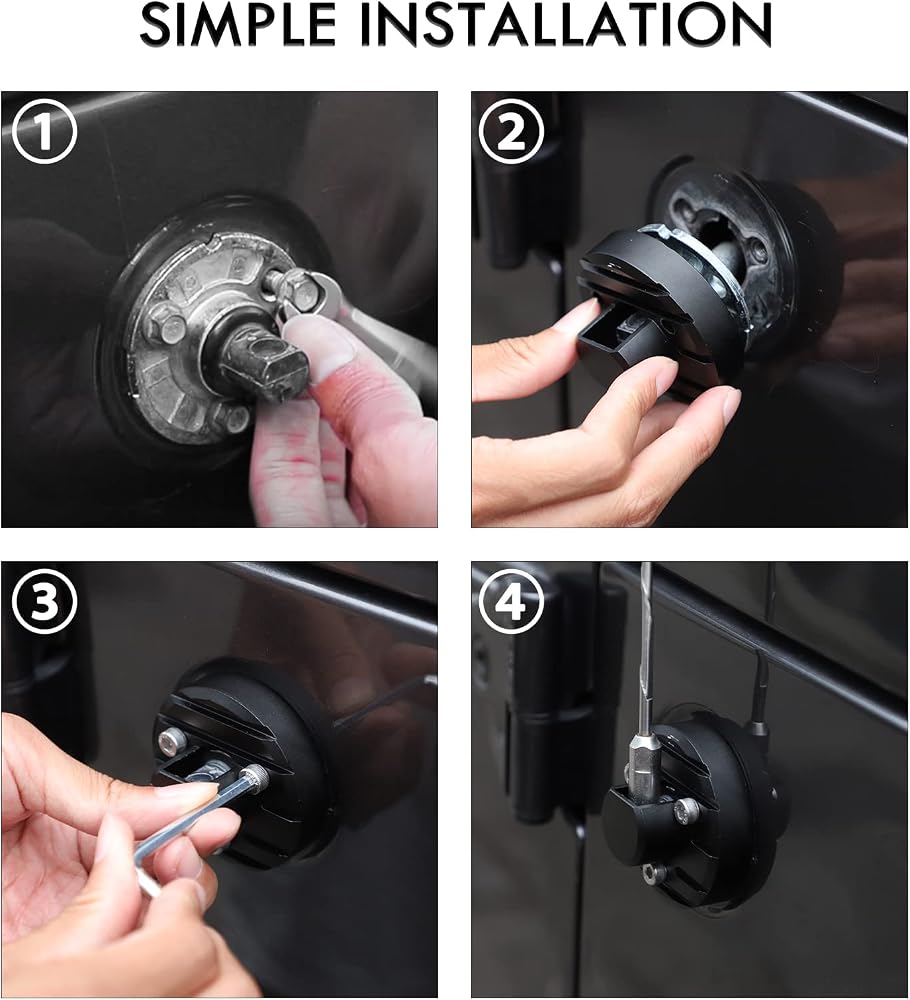 SIMPLE INSTALLATION

1

2

3

4