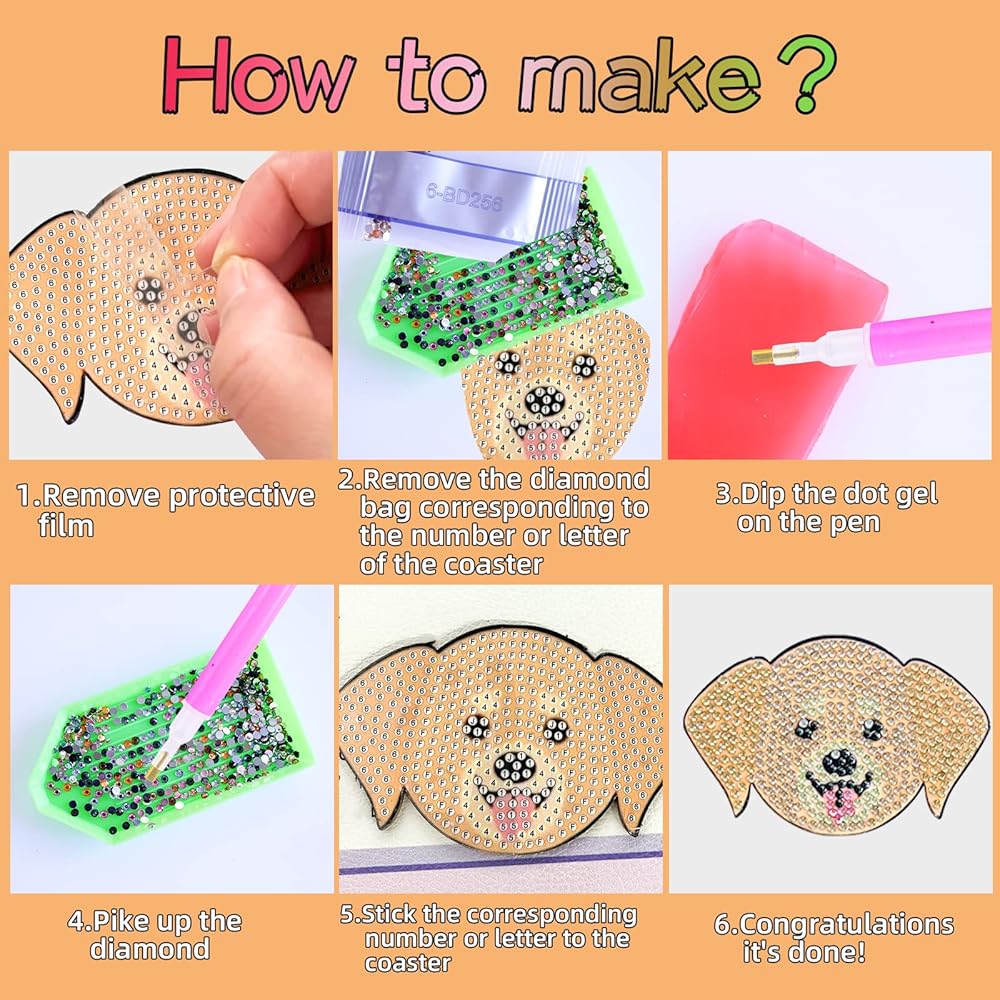 How to make?

6-BD256

1.Remove protective film

2.Remove the diamond bag corresponding to the number or letter of the coaster

3.Dip the dot gel on the pen

4.Pike up the diamond

5.Stick the corresponding number or letter to the coaster

6.Congratulations it's done!