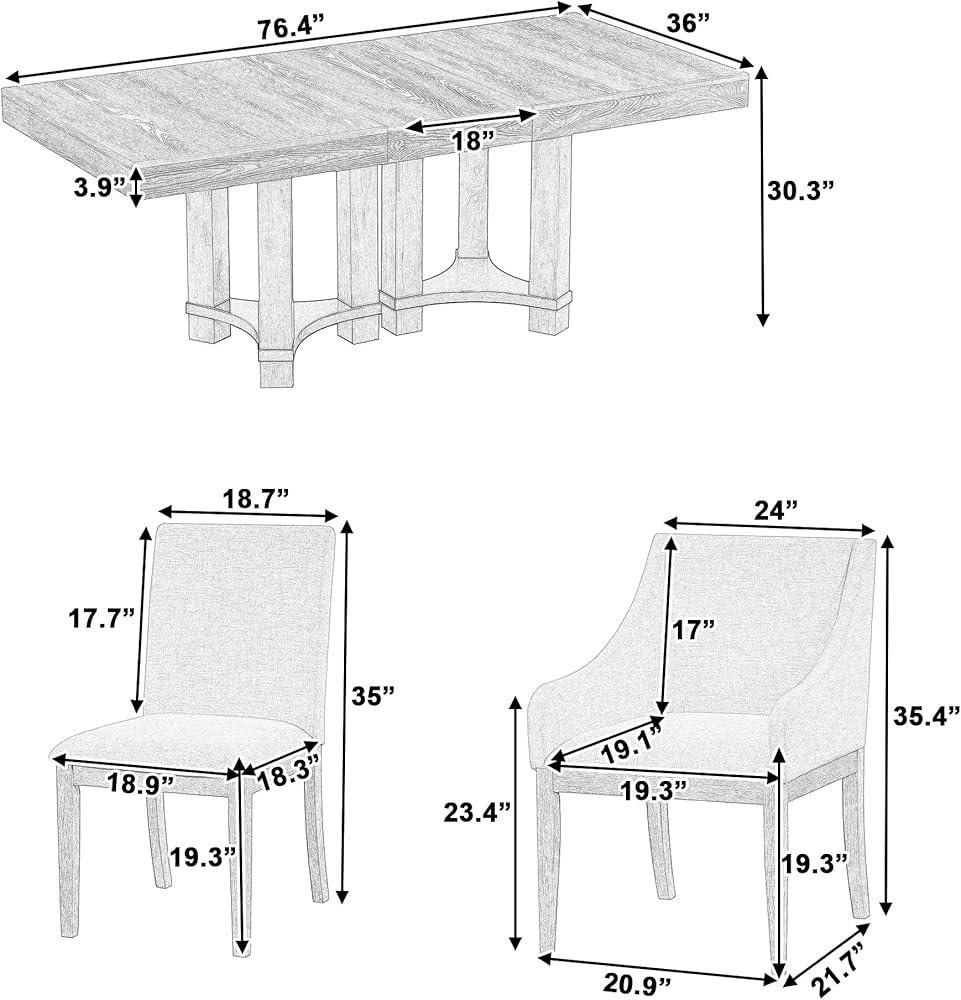 76.4”
36”
18”
3.9”
30.3”

18.7”
17.7”
35”
18.9”
18.3”
19.3”

24”
17”
35.4”
19.1”
19.3”
23.4”
19.3”
20.9”
21.7”