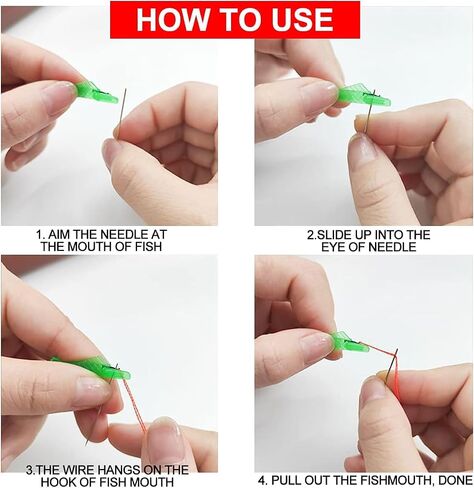 HOW TO USE

1. AIM THE NEEDLE AT THE MOUTH OF FISH

2.SLIDE UP INTO THE EYE OF NEEDLE

3.THE WIRE HANGS ON THE HOOK OF FISH MOUTH

4. PULL OUT THE FISHMOUTH, DONE