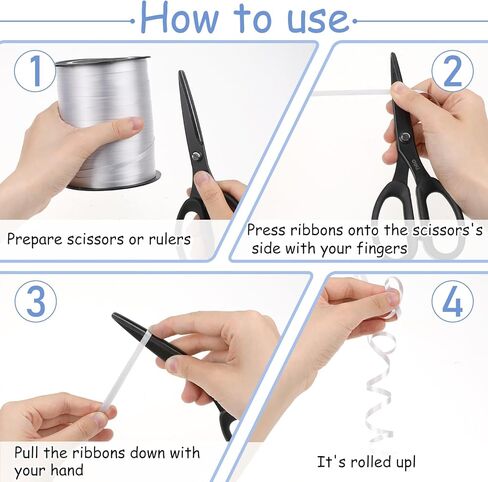 How to use

1

Prepare scissors or rulers

2

Press ribbons onto the scissors's side with your fingers

3

Pull the ribbons down with your hand

4

It's rolled up!