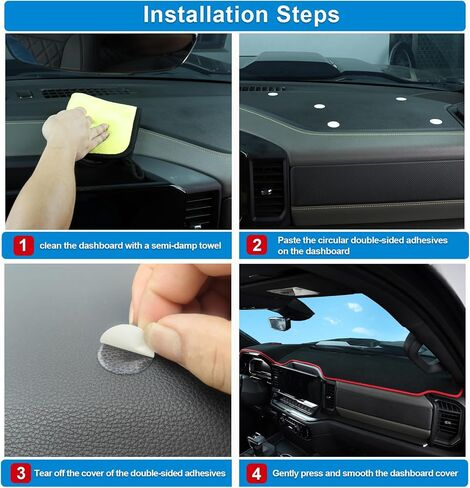 Installation Steps

1 clean the dashboard with a semi-damp towel

2 Paste the circular double-sided adhesives on the dashboard

3 Tear off the cover of the double-sided adhesives

4 Gently press and smooth the dashboard cover