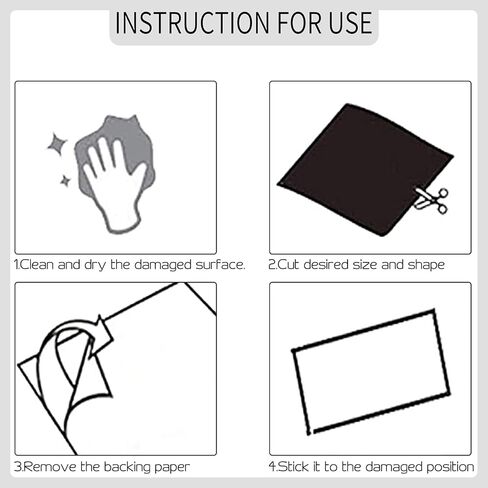 INSTRUCTION FOR USE

1.Clean and dry the damaged surface.

2.Cut desired size and shape

3.Remove the backing paper

4.Stick it to the damaged position