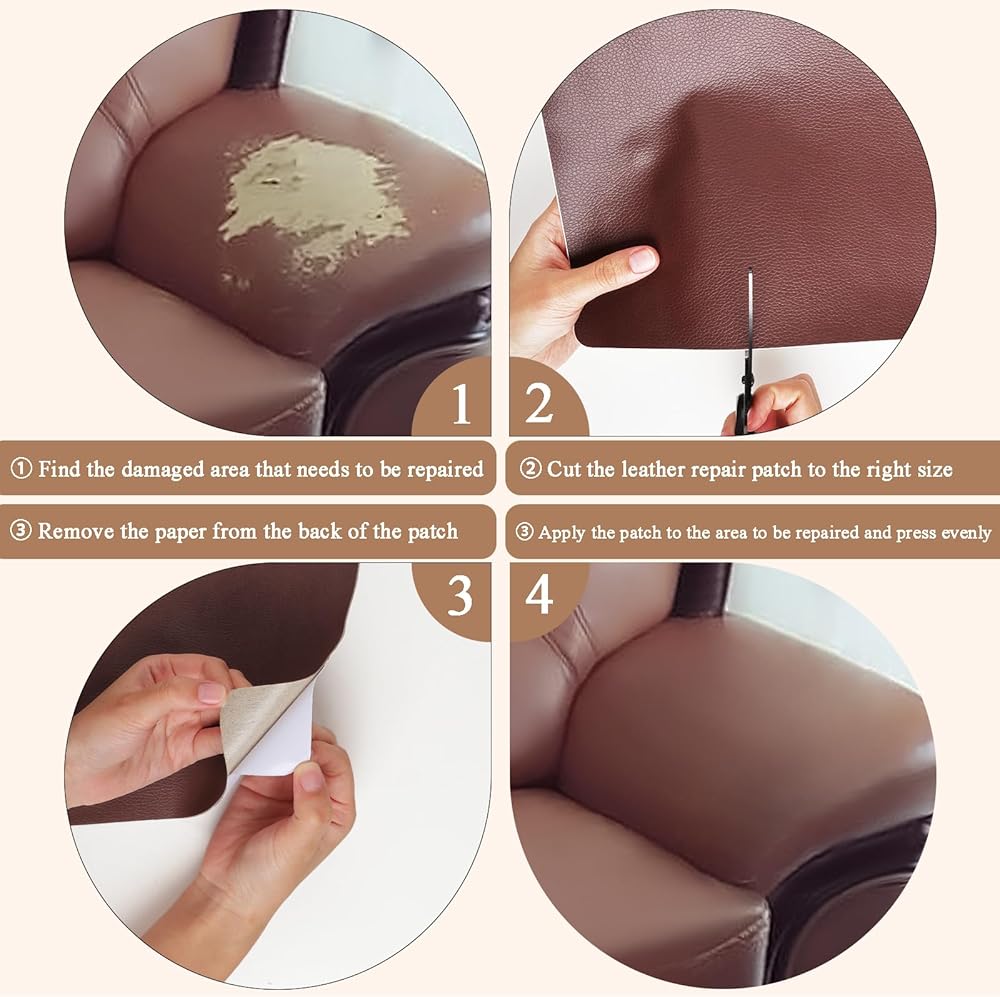 1

2

① Find the damaged area that needs to be repaired

② Cut the leather repair patch to the right size

③ Remove the paper from the back of the patch

③ Apply the patch to the area to be repaired and press evenly

3

4